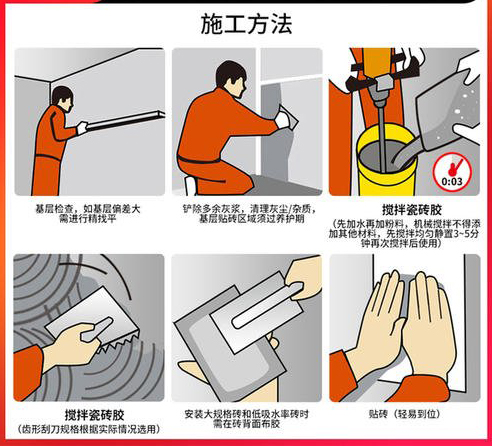 施工方法

基层检查，如基层偏差大需进行精找平

铲除多余灰浆，清理灰尘/杂质，基层贴砖区域须过养护期

0:03

搅拌瓷砖胶
（先加水再加粉料，机械搅拌不得添加其他材料，先搅拌均匀静置3~5分钟再次搅拌后使用）

搅拌瓷砖胶
（齿形刮刀规格根据实际情况选用）

安装大规格砖和低吸水率砖时需在砖背面布胶

贴砖（轻易到位）